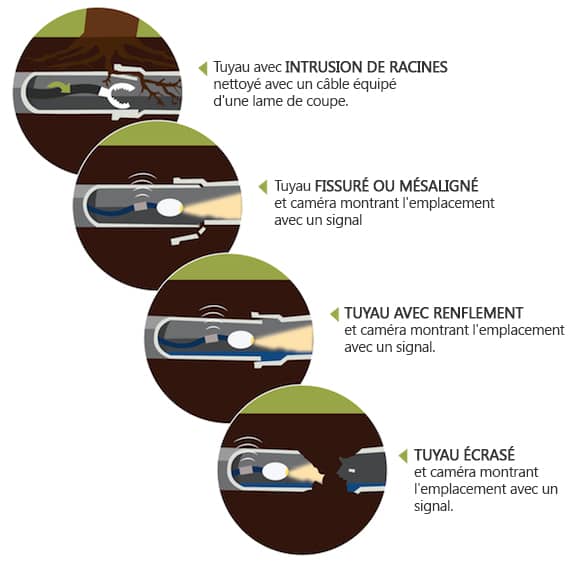 Tuyau avec INTRUSION DE RACINES nettoyé avec un câble équipé d'une lame de coupe.

Tuyau FISSURÉ OU MÉSALIGNÉ et caméra montrant l'emplacement avec un signal

TUYAU AVEC RENFLEMENT et caméra montrant l'emplacement avec un signal.

TUYAU ÉCRASÉ et caméra montrant l'emplacement avec un signal.